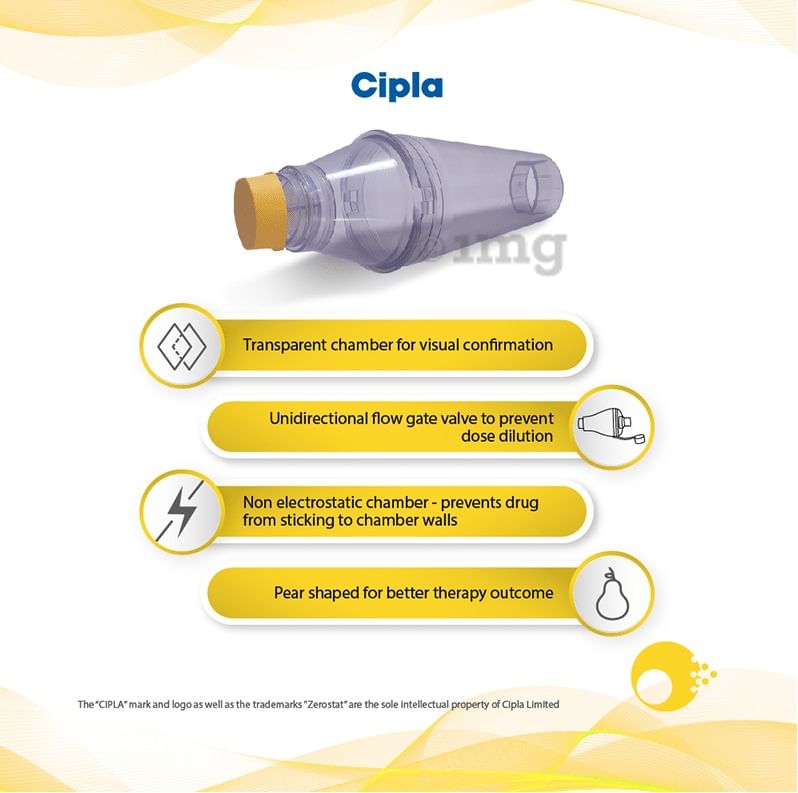 Cipla

1mg

Transparent chamber for visual confirmation

Unidirectional flow gate valve to prevent dose dilution

Non electrostatic chamber - prevents drug from sticking to chamber walls

Pear shaped for better therapy outcome

The "CIPLA" mark and logo as well as the trademarks "Zerostat" are the sole intellectual property of Cipla Limited