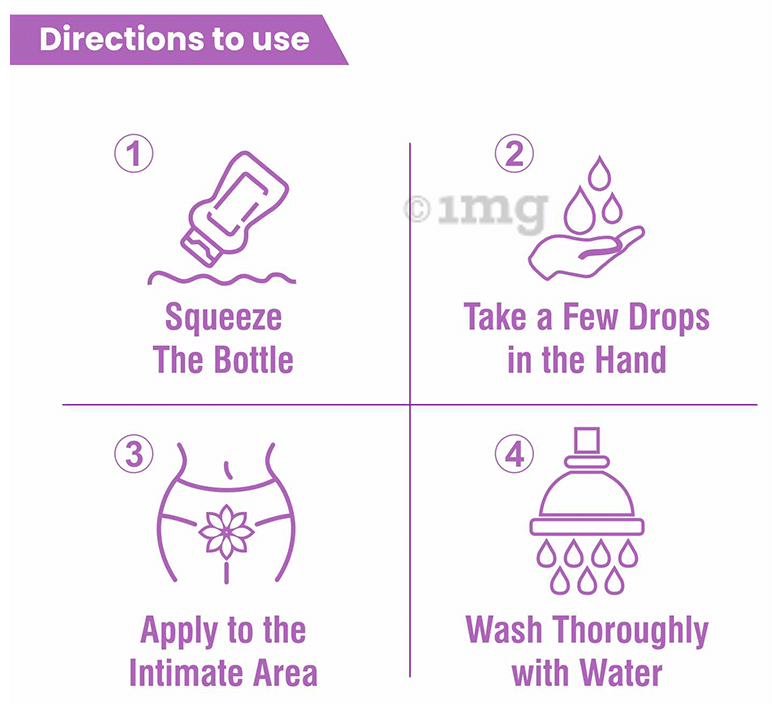 Directions to use

1
Squeeze The Bottle

2
©1mg
Take a Few Drops in the Hand

3
Apply to the Intimate Area

4
Wash Thoroughly with Water