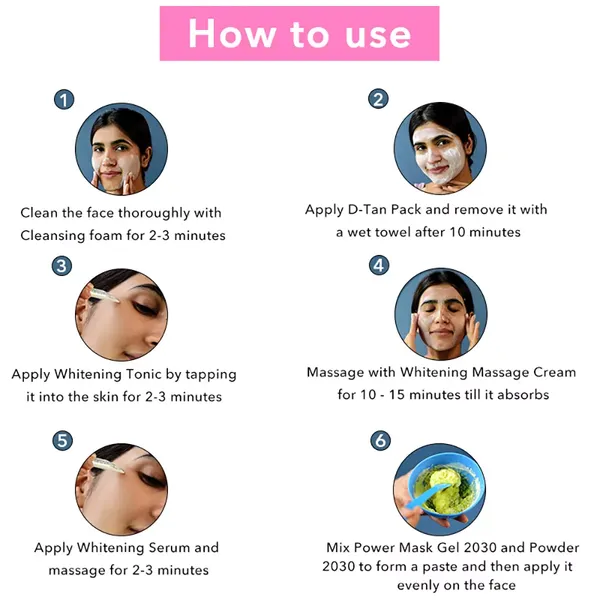 How to use

1

Clean the face thoroughly with Cleansing foam for 2-3 minutes

2

Apply D-Tan Pack and remove it with a wet towel after 10 minutes

3

Apply Whitening Tonic by tapping it into the skin for 2-3 minutes

4

Massage with Whitening Massage Cream for 10 - 15 minutes till it absorbs

5

Apply Whitening Serum and massage for 2-3 minutes

6

Mix Power Mask Gel 2030 and Powder 2030 to form a paste and then apply it evenly on the face